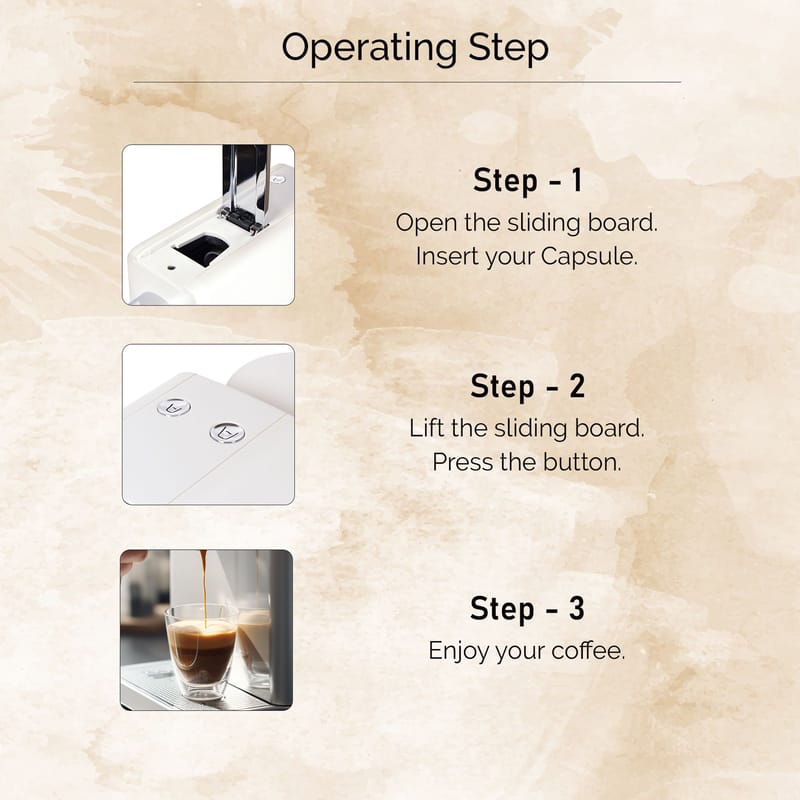 Operating Step

Step - 1
Open the sliding board.
Insert your Capsule.

Step - 2
Lift the sliding board.
Press the button.

Step - 3
Enjoy your coffee.