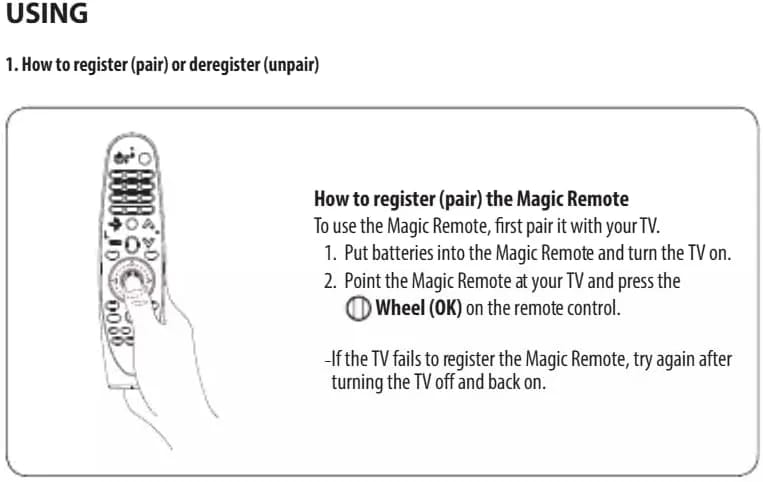 USING

1. How to register (pair) or deregister (unpair)

How to register (pair) the Magic Remote
To use the Magic Remote, first pair it with your TV.
1. Put batteries into the Magic Remote and turn the TV on.
2. Point the Magic Remote at your TV and press the Wheel (OK) on the remote control.

-If the TV fails to register the Magic Remote, try again after turning the TV off and back on.