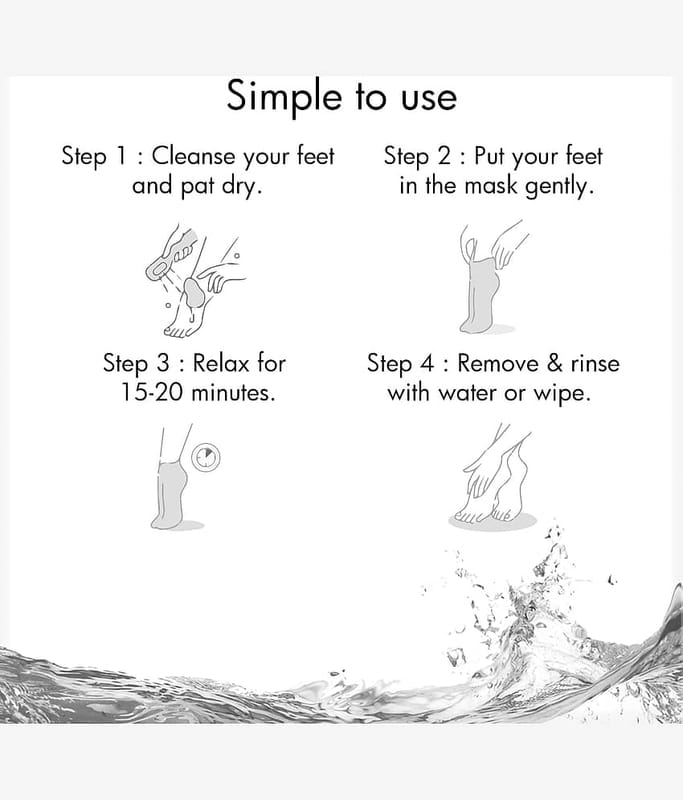 Simple to use

Step 1 : Cleanse your feet and pat dry.

Step 2 : Put your feet in the mask gently.

Step 3 : Relax for 15-20 minutes.

Step 4 : Remove & rinse with water or wipe.