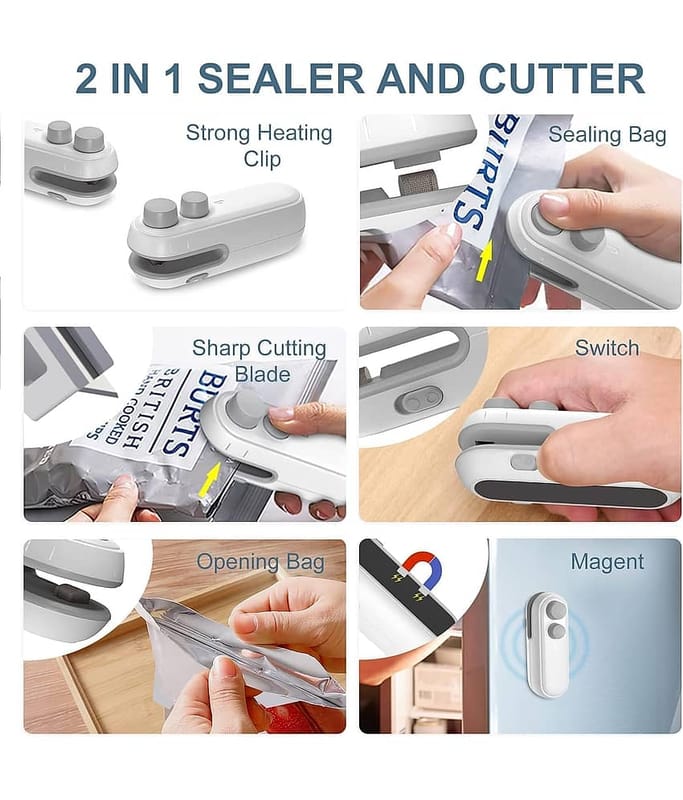 2 IN 1 SEALER AND CUTTER

Strong Heating Clip

Sealing Bag

BURTS

Sharp Cutting Blade

BURTS
BRITISH
HAND COOKED

Switch

Opening Bag

Magent