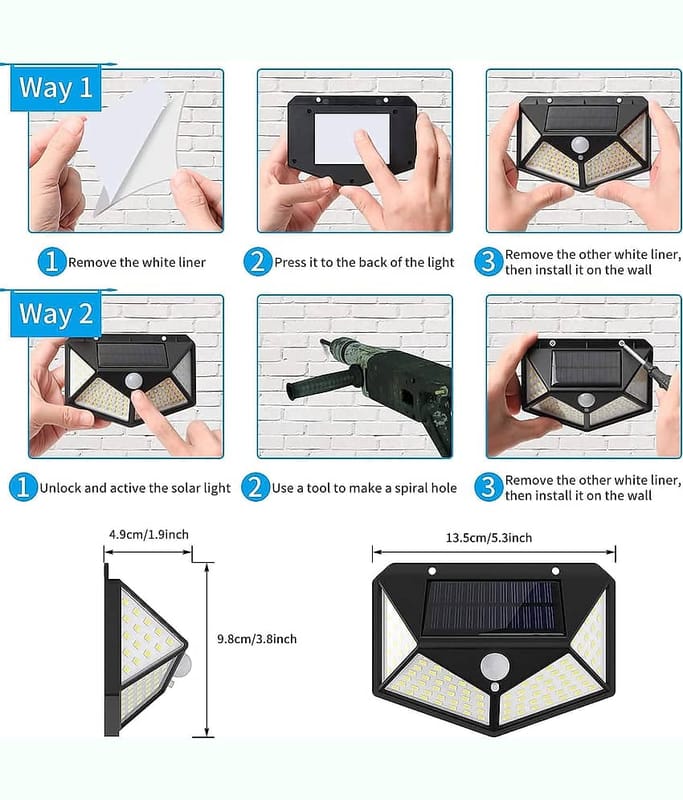 Way 1

1 Remove the white liner

2 Press it to the back of the light

3 Remove the other white liner, then install it on the wall

Way 2

1 Unlock and active the solar light

2 Use a tool to make a spiral hole

3 Remove the other white liner, then install it on the wall

4.9cm/1.9inch

9.8cm/3.8inch

13.5cm/5.3inch