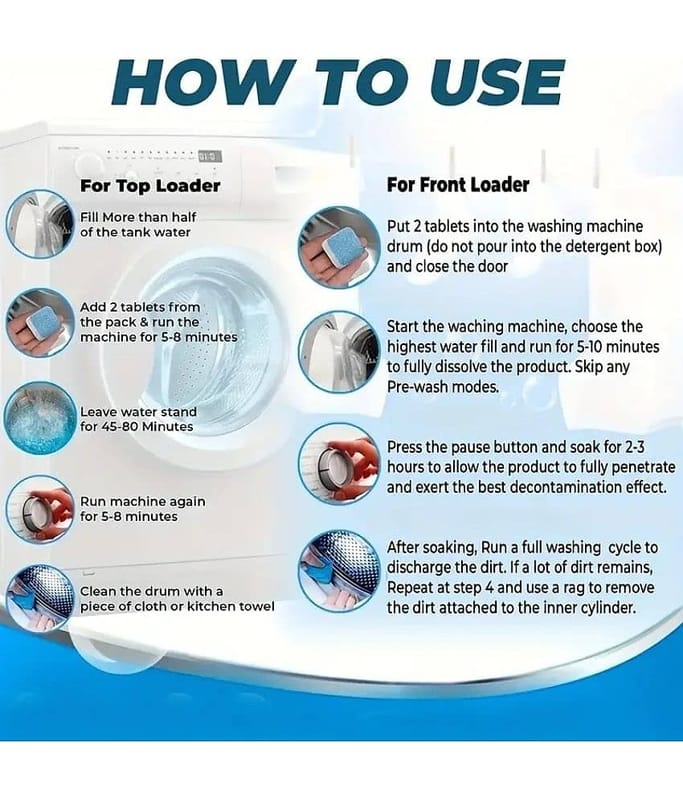 HOW TO USE

For Top Loader

Fill More than half of the tank water

Add 2 tablets from the pack & run the machine for 5-8 minutes

Leave water stand for 45-80 Minutes

Run machine again for 5-8 minutes

Clean the drum with a piece of cloth or kitchen towel

For Front Loader

Put 2 tablets into the washing machine drum (do not pour into the detergent box) and close the door

Start the waching machine, choose the highest water fill and run for 5-10 minutes to fully dissolve the product. Skip any Pre-wash modes.

Press the pause button and soak for 2-3 hours to allow the product to fully penetrate and exert the best decontamination effect.

After soaking, Run a full washing cycle to discharge the dirt. If a lot of dirt remains, Repeat at step 4 and use a rag to remove the dirt attached to the inner cylinder.