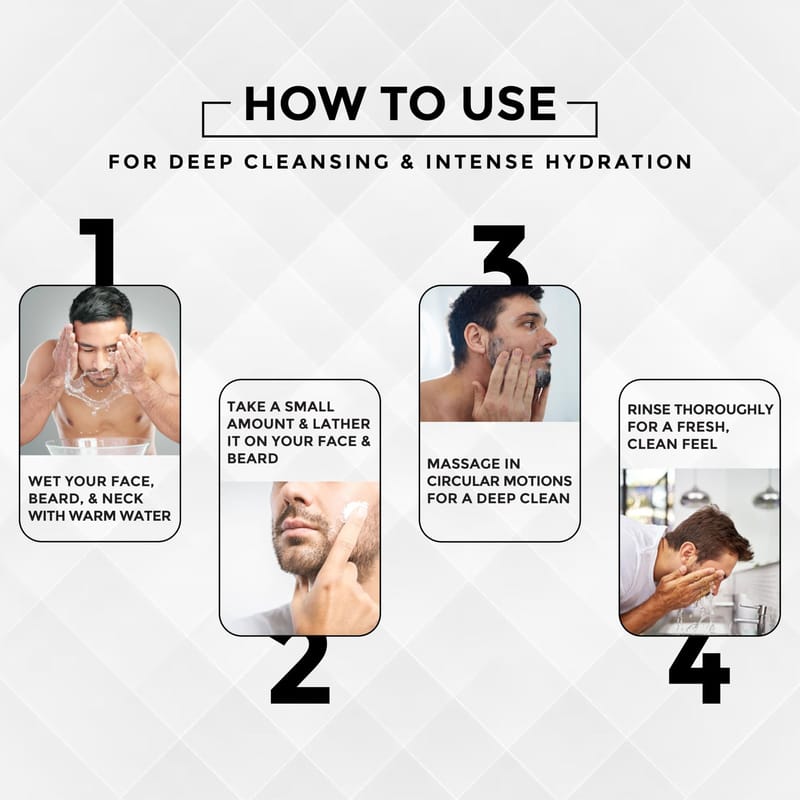 HOW TO USE

FOR DEEP CLEANSING & INTENSE HYDRATION

1

WET YOUR FACE, BEARD, & NECK WITH WARM WATER

TAKE A SMALL AMOUNT & LATHER IT ON YOUR FACE & BEARD

2

3

MASSAGE IN CIRCULAR MOTIONS FOR A DEEP CLEAN

RINSE THOROUGHLY FOR A FRESH, CLEAN FEEL

4