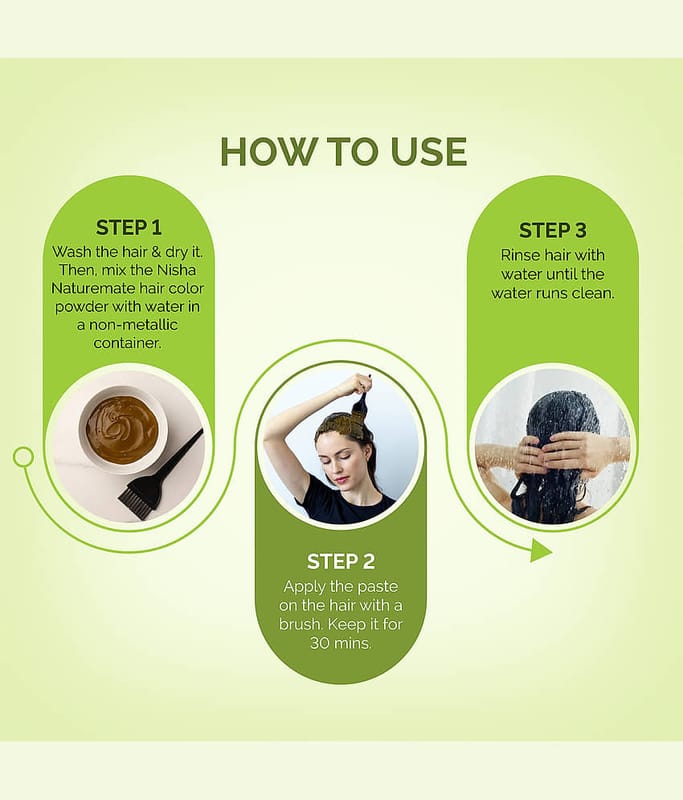 HOW TO USE

STEP 1
Wash the hair & dry it. Then, mix the Nisha Naturemate hair color powder with water in a non-metallic container.

STEP 2
Apply the paste on the hair with a brush. Keep it for 30 mins.

STEP 3
Rinse hair with water until the water runs clean.