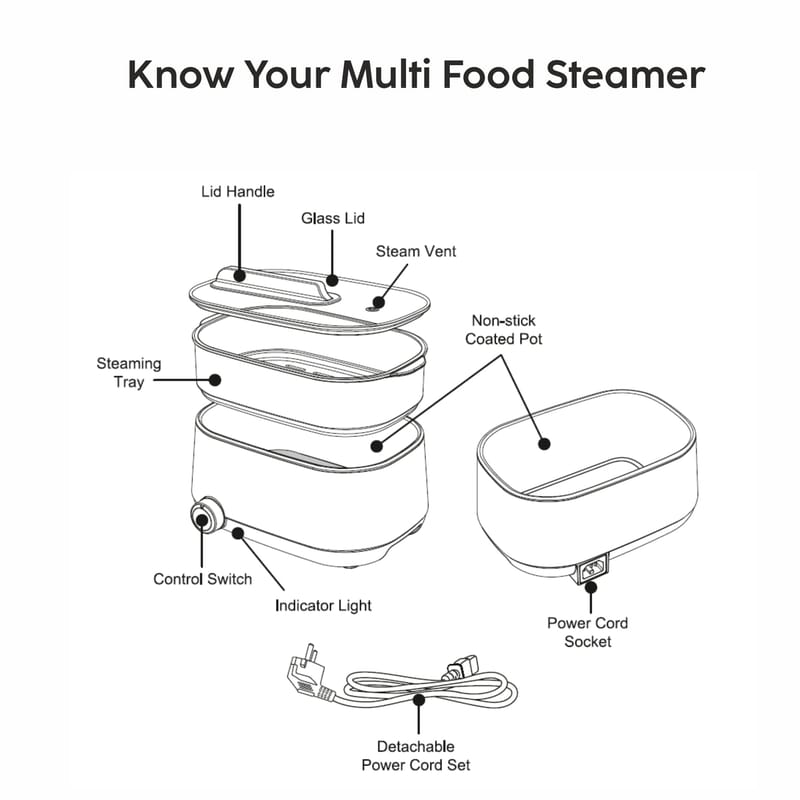 Know Your Multi Food Steamer

Lid Handle

Glass Lid

Steam Vent

Non-stick Coated Pot

Steaming Tray

Control Switch

Indicator Light

Power Cord Socket

Detachable Power Cord Set