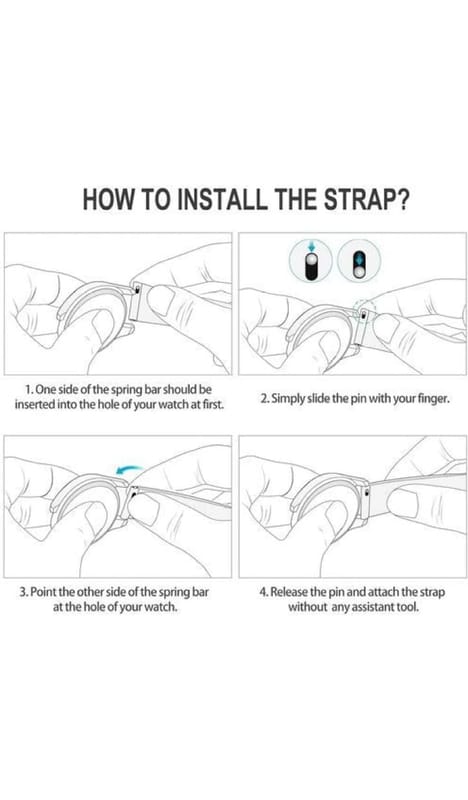 HOW TO INSTALL THE STRAP?

1. One side of the spring bar should be inserted into the hole of your watch at first.

2. Simply slide the pin with your finger.

3. Point the other side of the spring bar at the hole of your watch.

4. Release the pin and attach the strap without any assistant tool.