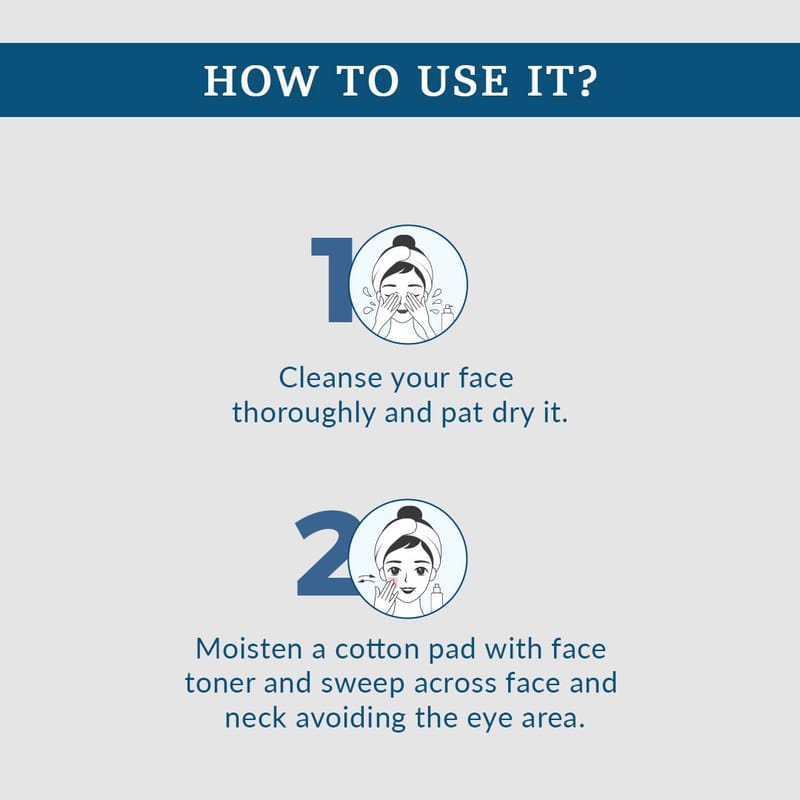 HOW TO USE IT?

1

Cleanse your face thoroughly and pat dry it.

2

Moisten a cotton pad with face toner and sweep across face and neck avoiding the eye area.