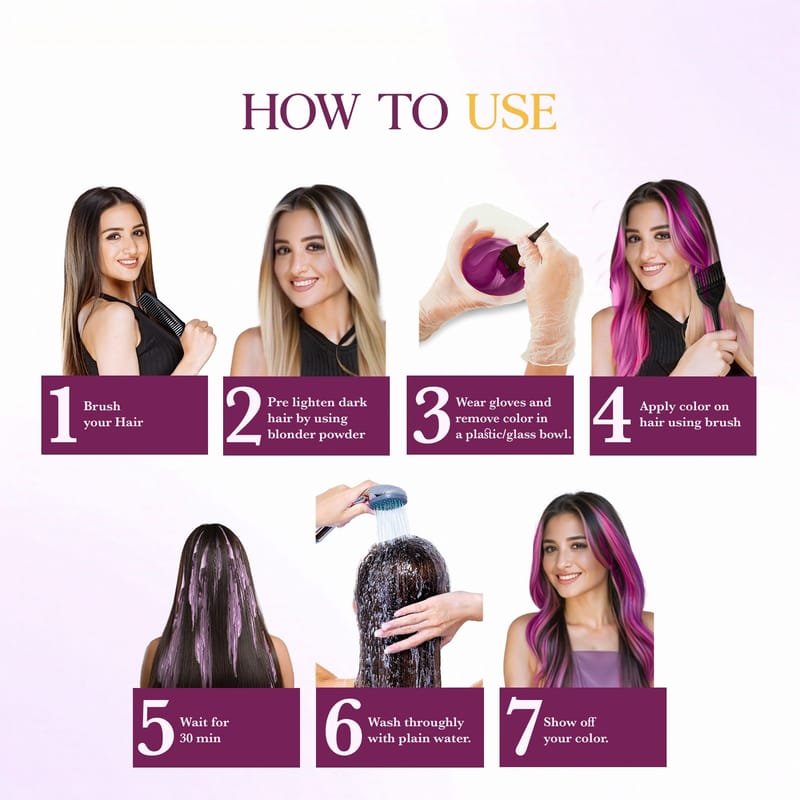 HOW TO USE

1 Brush your Hair

2 Pre lighten dark hair by using blonder powder

3 Wear gloves and remove color in a plastic/glass bowl.

4 Apply color on hair using brush

5 Wait for 30 min

6 Wash throughly with plain water.

7 Show off your color.