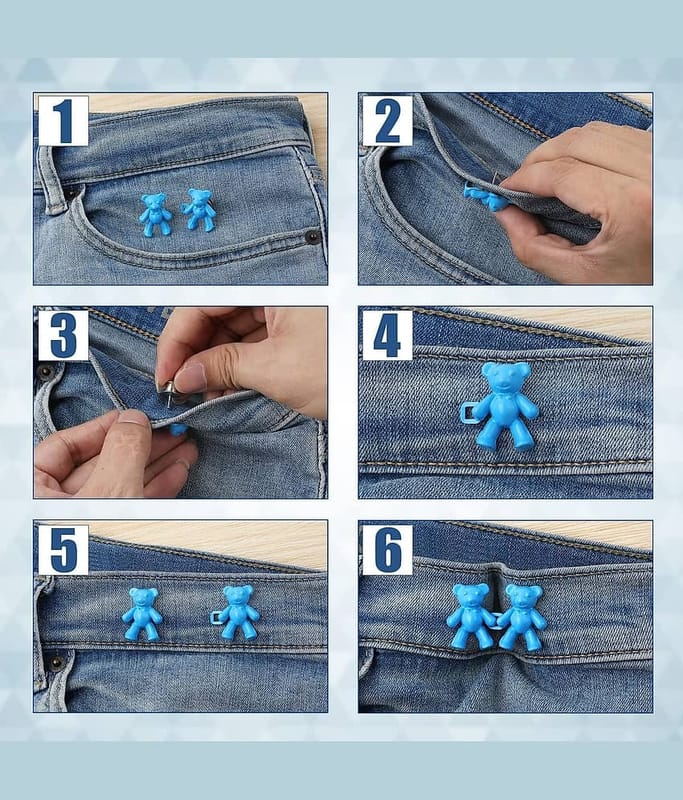 1

2

3

4

5

6