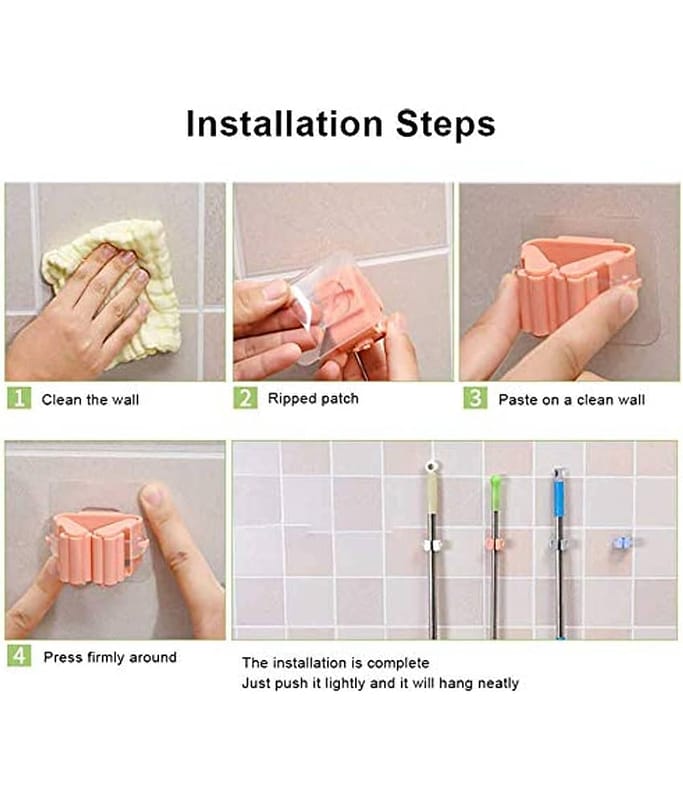 Installation Steps

1 Clean the wall

2 Ripped patch

3 Paste on a clean wall

4 Press firmly around

The installation is complete
Just push it lightly and it will hang neatly