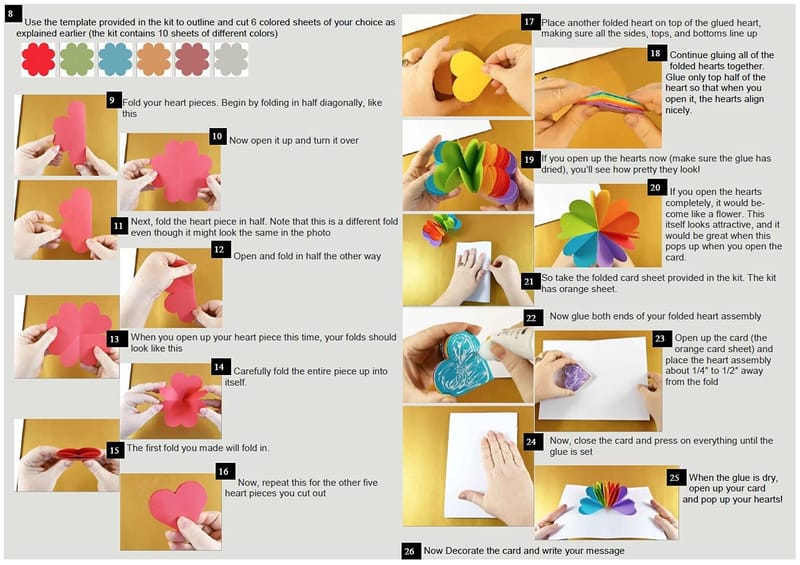 8 Use the template provided in the kit to outline and cut 6 colored sheets of your choice as explained earlier (the kit contains 10 sheets of different colors)

9 Fold your heart pieces. Begin by folding in half diagonally, like this

10 Now open it up and turn it over

11 Next, fold the heart piece in half. Note that this is a different fold even though it might look the same in the photo

12 Open and fold in half the other way

13 When you open up your heart piece this time, your folds should look like this

14 Carefully fold the entire piece up into itself.

15 The first fold you made will fold in.

16 Now, repeat this for the other five heart pieces you cut out

17 Place another folded heart on top of the glued heart, making sure all the sides, tops, and bottoms line up

18 Continue gluing all of the folded hearts together. Glue only top half of the heart so that when you open it, the hearts align nicely.

19 If you open up the hearts now (make sure the glue has dried), you'll see how pretty they look!

20 If you open the hearts completely, it would become like a flower. This itself looks attractive, and it would be great when this pops up when you open the card.

21 So take the folded card sheet provided in the kit. The kit has orange sheet.

22 Now glue both ends of your folded heart assembly

23 Open up the card (the orange card sheet) and place the heart assembly about 1/4" to 1/2" away from the fold

24 Now, close the card and press on everything until the glue is set

25 When the glue is dry, open up your card and pop up your hearts!

26 Now Decorate the card and write your message