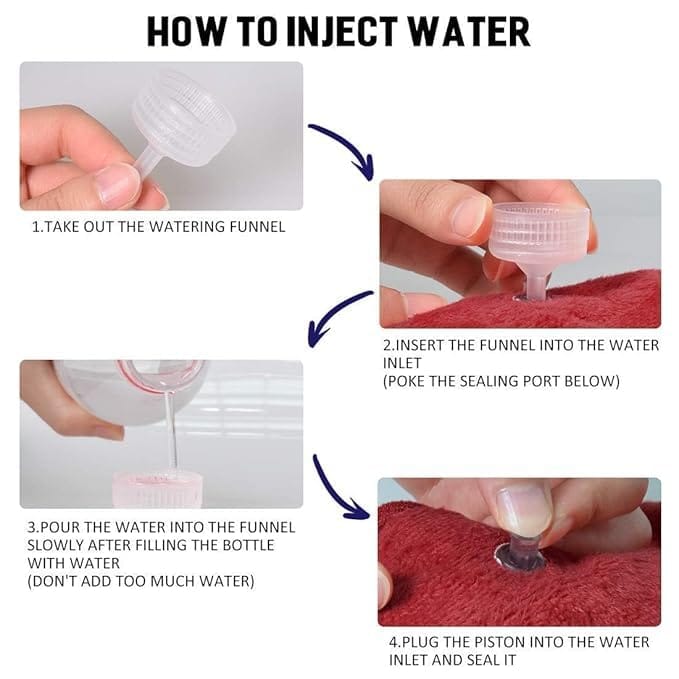 HOW TO INJECT WATER

1.TAKE OUT THE WATERING FUNNEL

2.INSERT THE FUNNEL INTO THE WATER INLET
(POKE THE SEALING PORT BELOW)

3.POUR THE WATER INTO THE FUNNEL SLOWLY AFTER FILLING THE BOTTLE WITH WATER
(DON'T ADD TOO MUCH WATER)

4.PLUG THE PISTON INTO THE WATER INLET AND SEAL IT