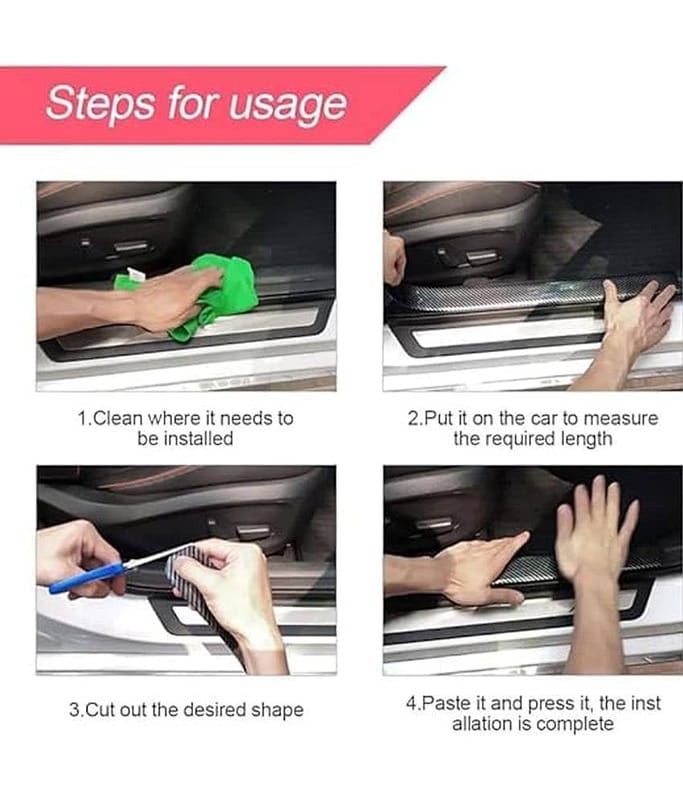 Steps for usage

1.Clean where it needs to be installed

2.Put it on the car to measure the required length

3.Cut out the desired shape

4.Paste it and press it, the inst allation is complete