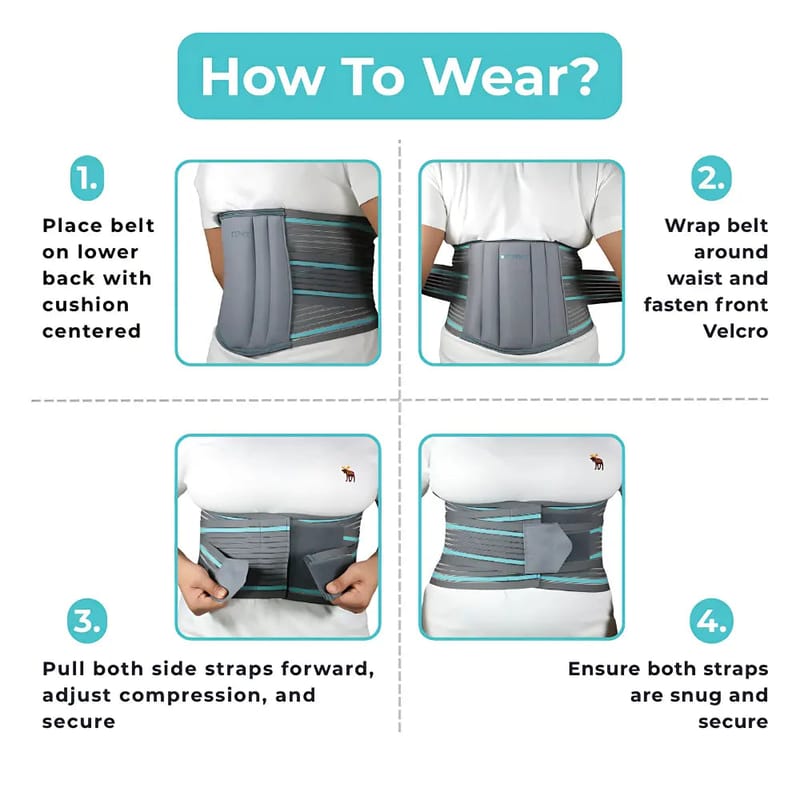 How To Wear?

1.

Place belt on lower back with cushion centered

2.

Wrap belt around waist and fasten front Velcro

3.

Pull both side straps forward, adjust compression, and secure

4.

Ensure both straps are snug and secure