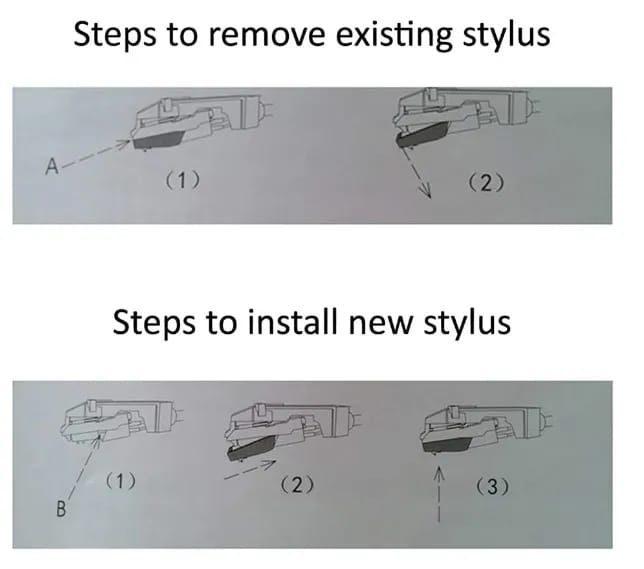 Steps to remove existing stylus

A

(1)

(2)

Steps to install new stylus

B

(1)

(2)

(3)