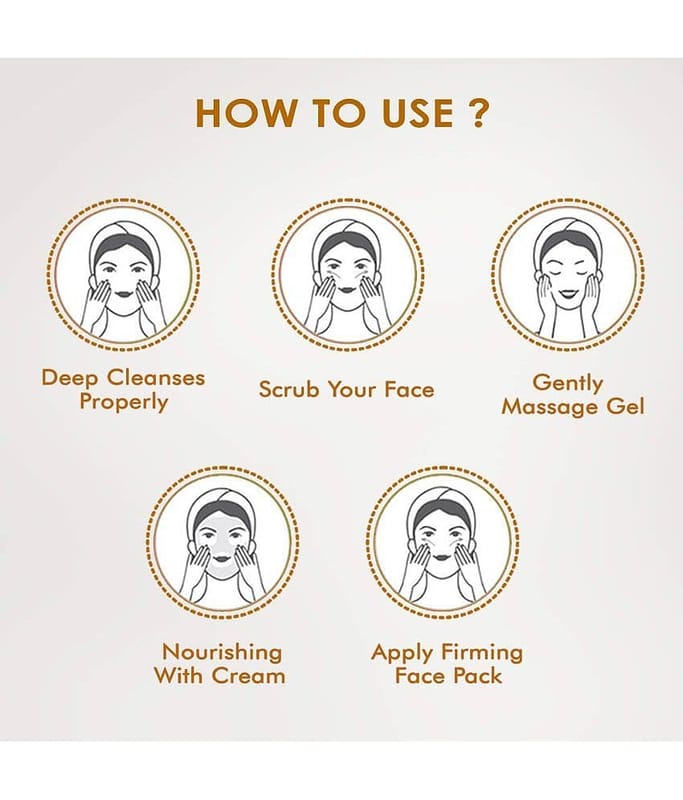 HOW TO USE ?

Deep Cleanses Properly

Scrub Your Face

Gently Massage Gel

Nourishing With Cream

Apply Firming Face Pack