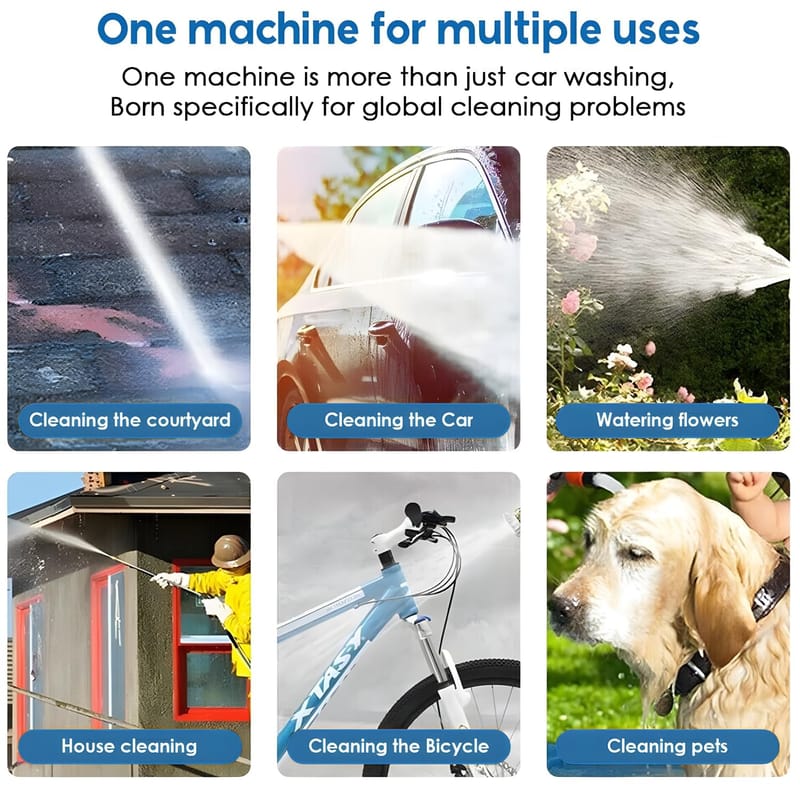 One machine for multiple uses

One machine is more than just car washing, Born specifically for global cleaning problems

Cleaning the courtyard

Cleaning the Car

Watering flowers

House cleaning

XTASY

Cleaning the Bicycle

Cleaning pets