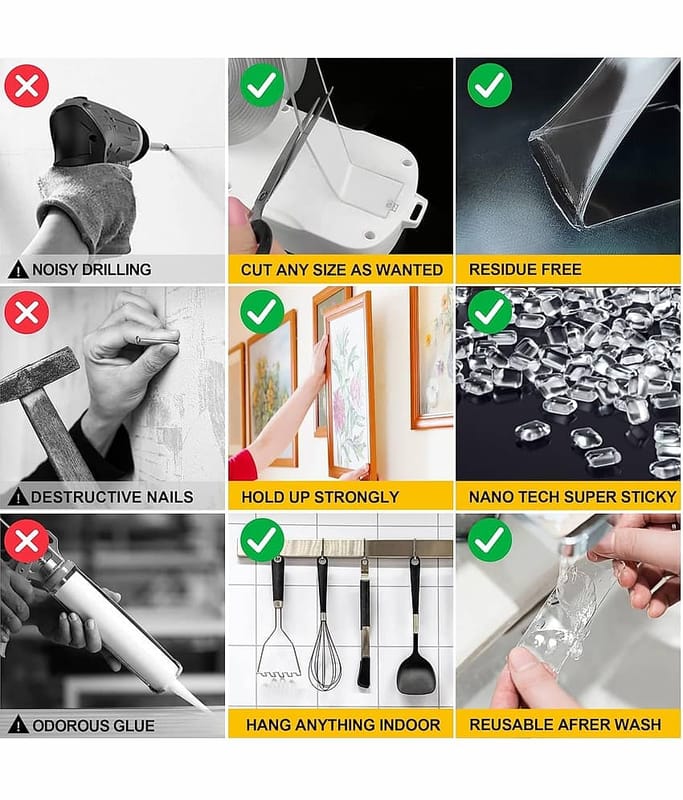 NOISY DRILLING

CUT ANY SIZE AS WANTED

RESIDUE FREE

DESTRUCTIVE NAILS

HOLD UP STRONGLY

NANO TECH SUPER STICKY

ODOROUS GLUE

HANG ANYTHING INDOOR

REUSABLE AFRER WASH