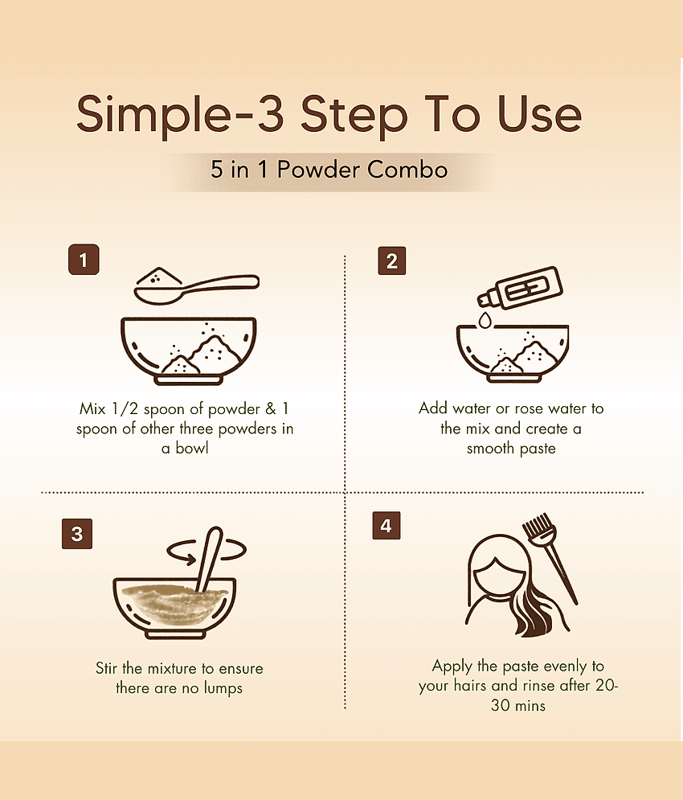 Simple-3 Step To Use

5 in 1 Powder Combo

1

Mix 1/2 spoon of powder & 1 spoon of other three powders in a bowl

2

Add water or rose water to the mix and create a smooth paste

3

Stir the mixture to ensure there are no lumps

4

Apply the paste evenly to your hairs and rinse after 20-30 mins