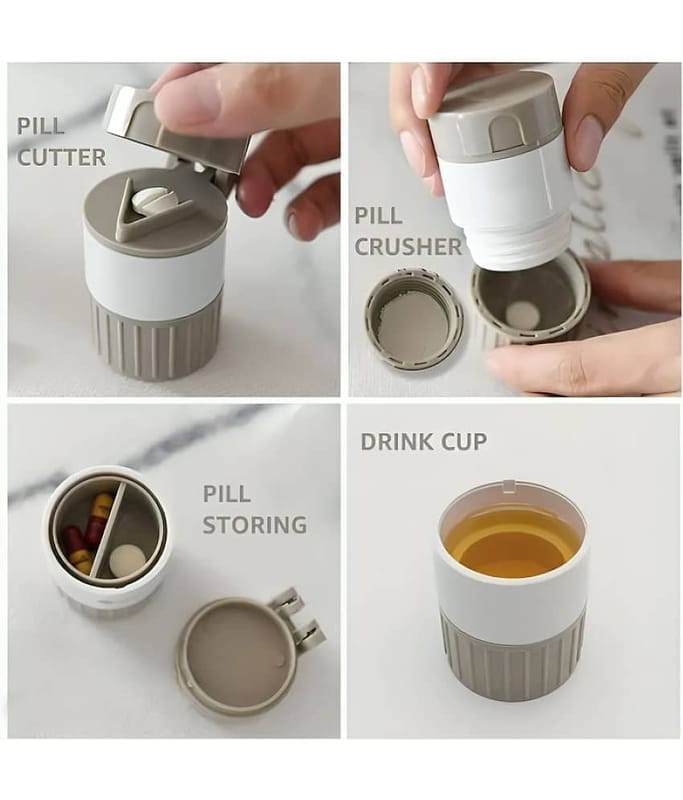 PILL CUTTER

PILL CRUSHER

PILL STORING

DRINK CUP