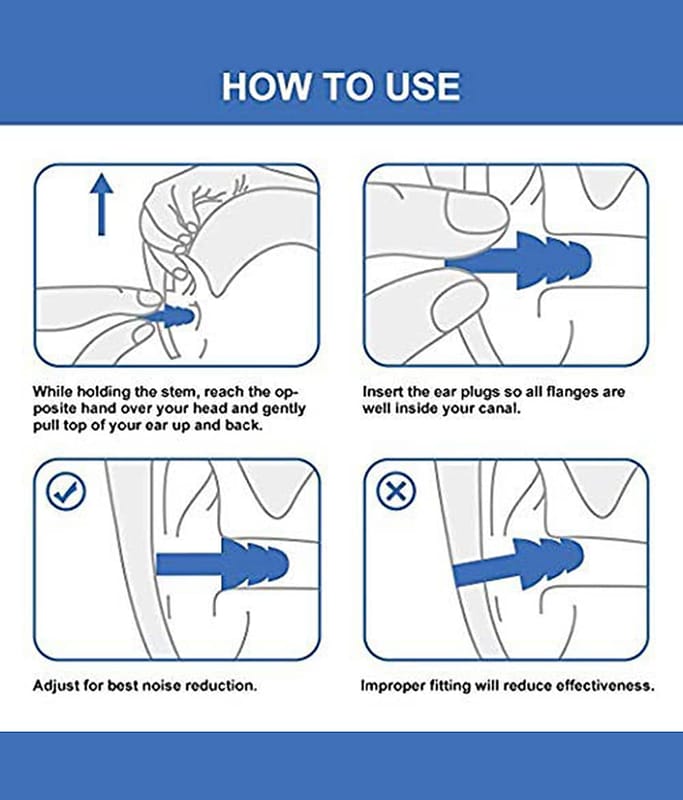 HOW TO USE

While holding the stem, reach the opposite hand over your head and gently pull top of your ear up and back.

Insert the ear plugs so all flanges are well inside your canal.

Adjust for best noise reduction.

Improper fitting will reduce effectiveness.