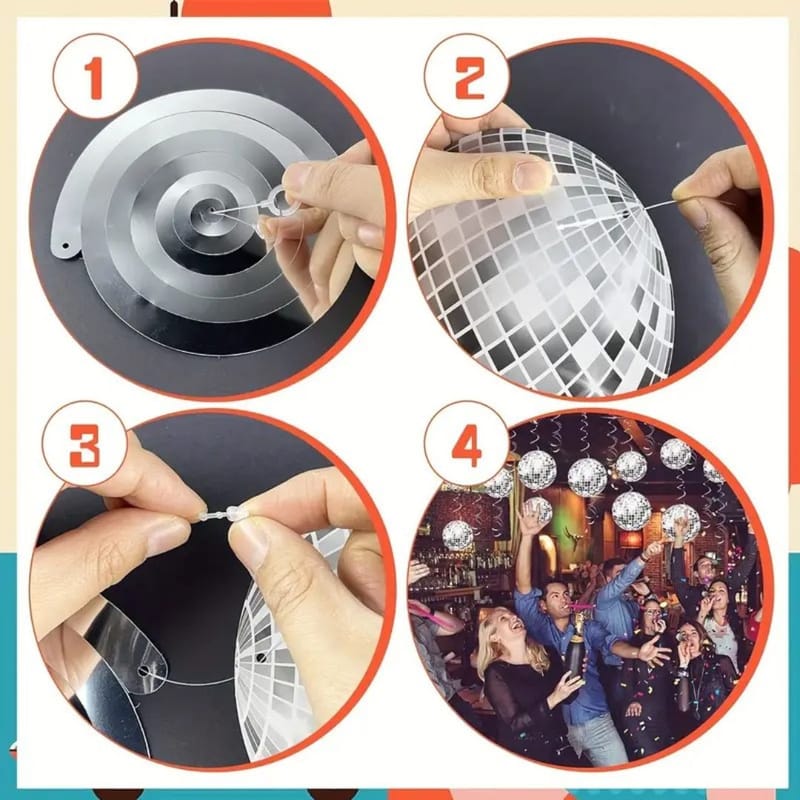 1

2

3

4