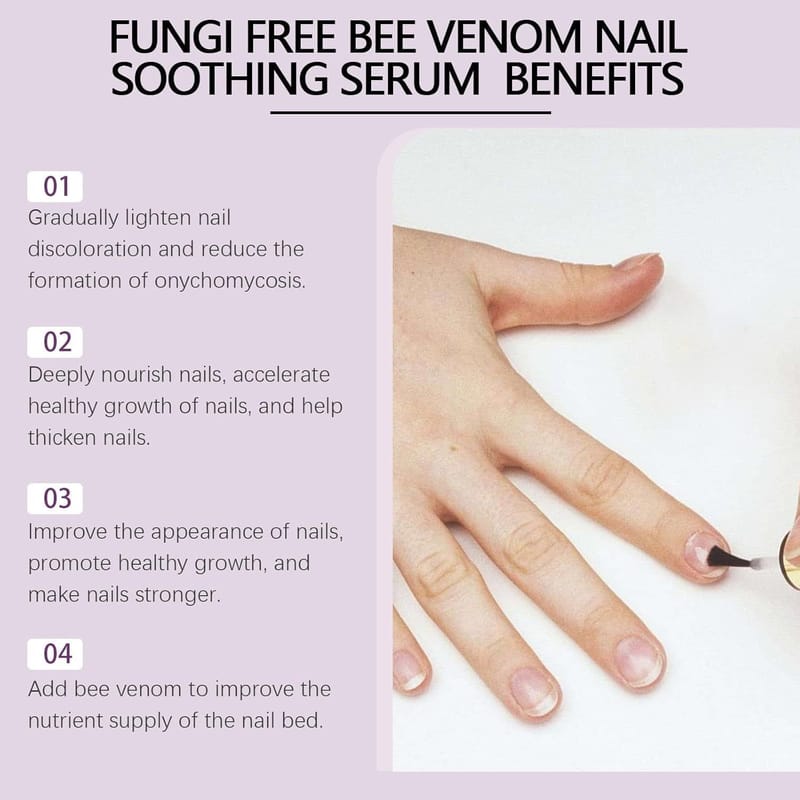 FUNGI FREE BEE VENOM NAIL SOOTHING SERUM  BENEFITS

01
Gradually lighten nail discoloration and reduce the formation of onychomycosis.

02
Deeply nourish nails, accelerate healthy growth of nails, and help thicken nails.

03
Improve the appearance of nails, promote healthy growth, and make nails stronger.

04
Add bee venom to improve the nutrient supply of the nail bed.