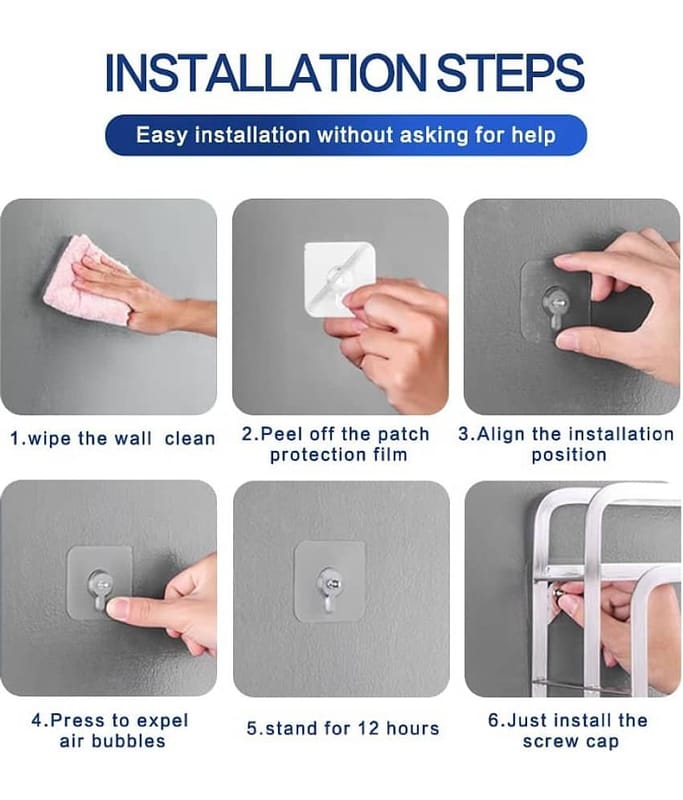 INSTALLATION STEPS

Easy installation without asking for help

1.wipe the wall clean

2.Peel off the patch protection film

3.Align the installation position

4.Press to expel air bubbles

5.stand for 12 hours

6.Just install the screw cap