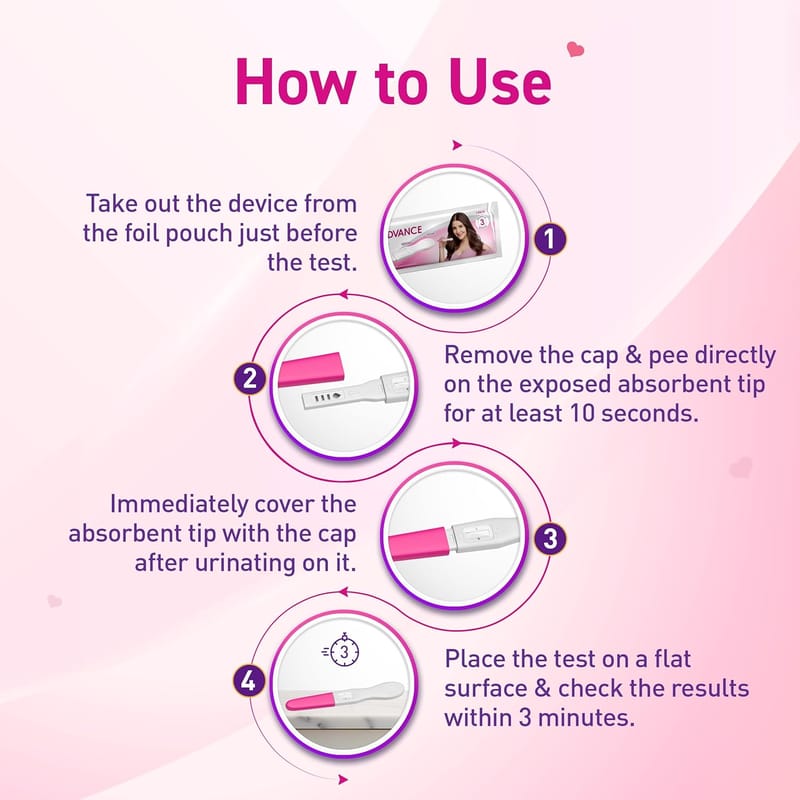 How to Use

Take out the device from the foil pouch just before the test.

DVANCE

3

1

2

Remove the cap & pee directly on the exposed absorbent tip for at least 10 seconds.

Immediately cover the absorbent tip with the cap after urinating on it.

3

4

3

Place the test on a flat surface & check the results within 3 minutes.