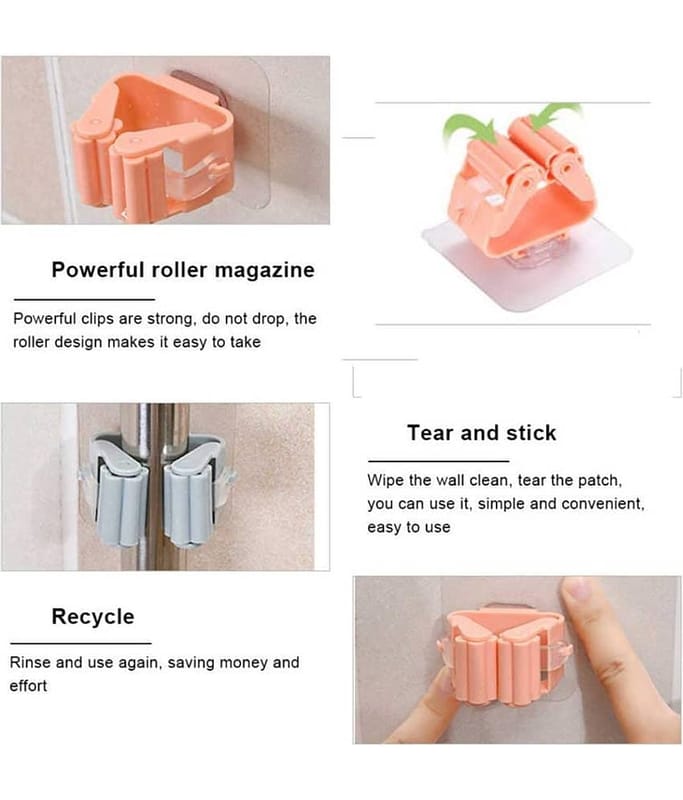 Powerful roller magazine

Powerful clips are strong, do not drop, the roller design makes it easy to take

Tear and stick

Wipe the wall clean, tear the patch, you can use it, simple and convenient, easy to use

Recycle

Rinse and use again, saving money and effort