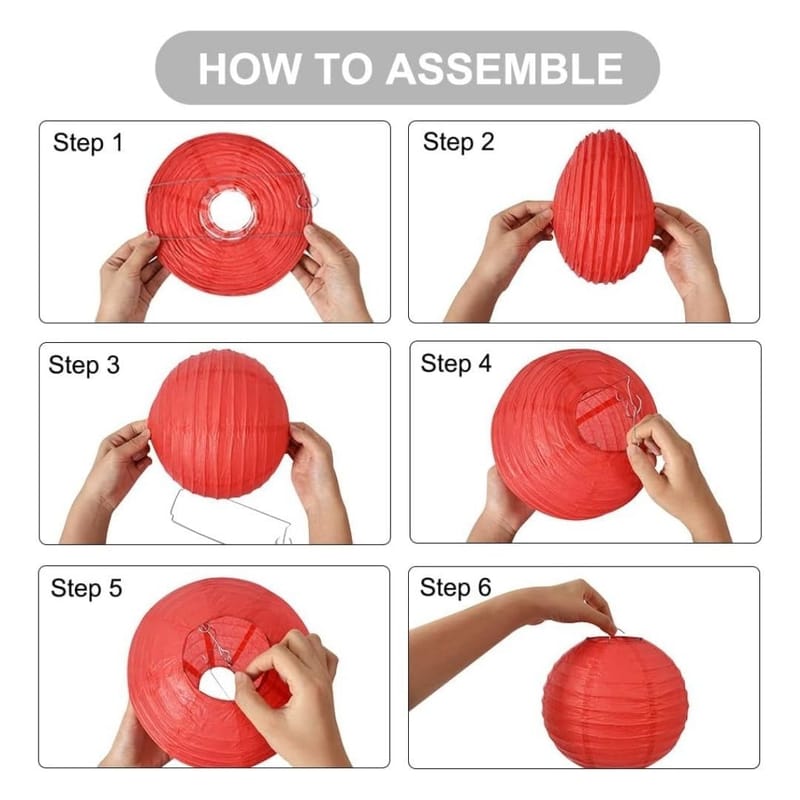 HOW TO ASSEMBLE

Step 1

Step 2

Step 3

Step 4

Step 5

Step 6