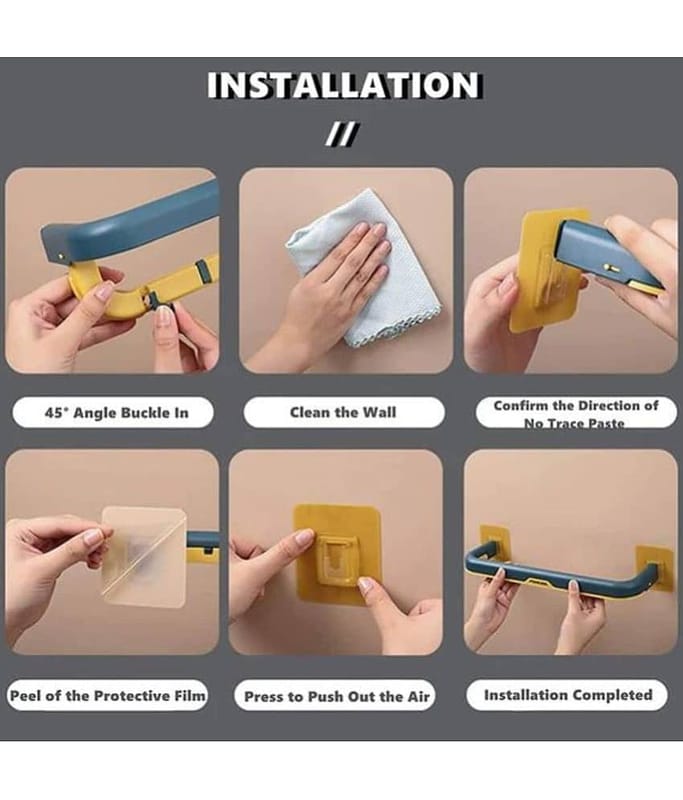 INSTALLATION

//

45° Angle Buckle In

Clean the Wall

Confirm the Direction of No Trace Paste

Peel of the Protective Film

Press to Push Out the Air

Installation Completed