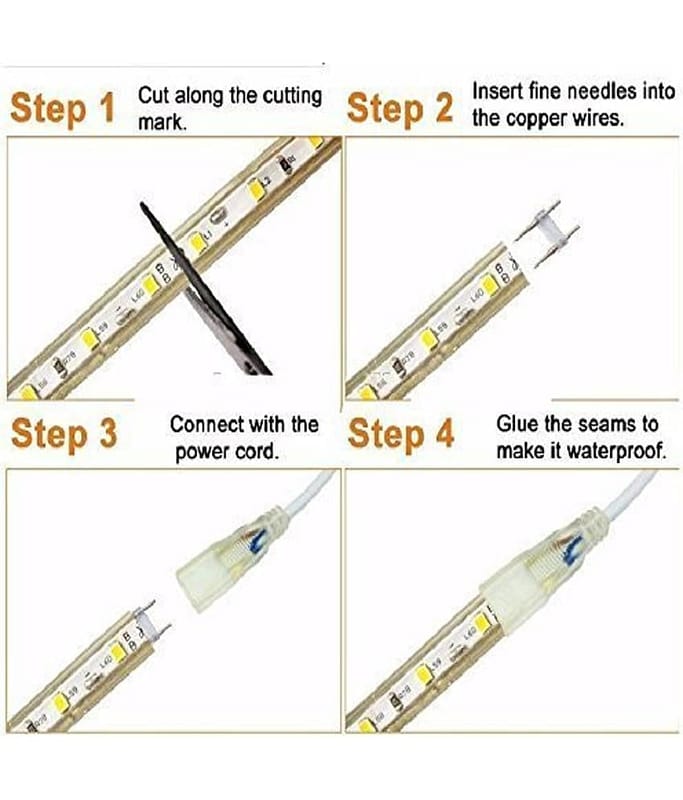 Step 1 Cut along the cutting mark.

Step 2 Insert fine needles into the copper wires.

Step 3 Connect with the power cord.

Step 4 Glue the seams to make it waterproof.