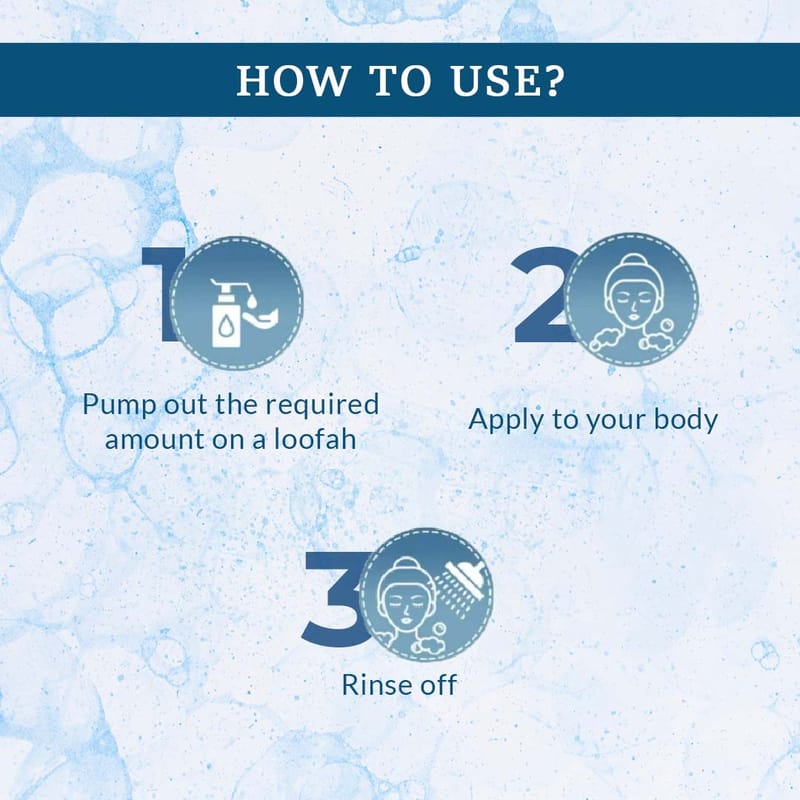 HOW TO USE?

1

Pump out the required amount on a loofah

2

Apply to your body

3

Rinse off