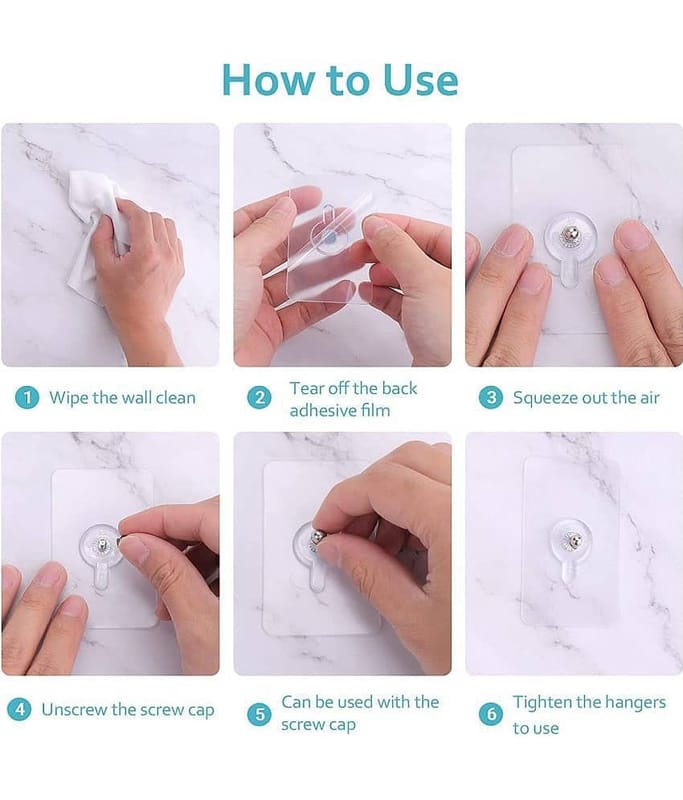 How to Use

1 Wipe the wall clean

2 Tear off the back adhesive film

3 Squeeze out the air

4 Unscrew the screw cap

5 Can be used with the screw cap

6 Tighten the hangers to use