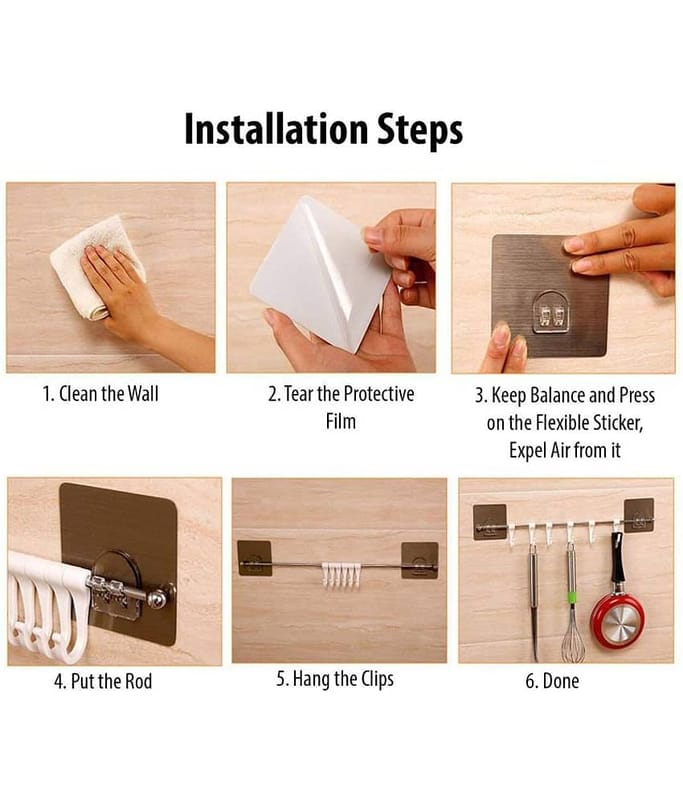 Installation Steps

1. Clean the Wall

2. Tear the Protective Film

3. Keep Balance and Press on the Flexible Sticker, Expel Air from it

4. Put the Rod

5. Hang the Clips

6. Done