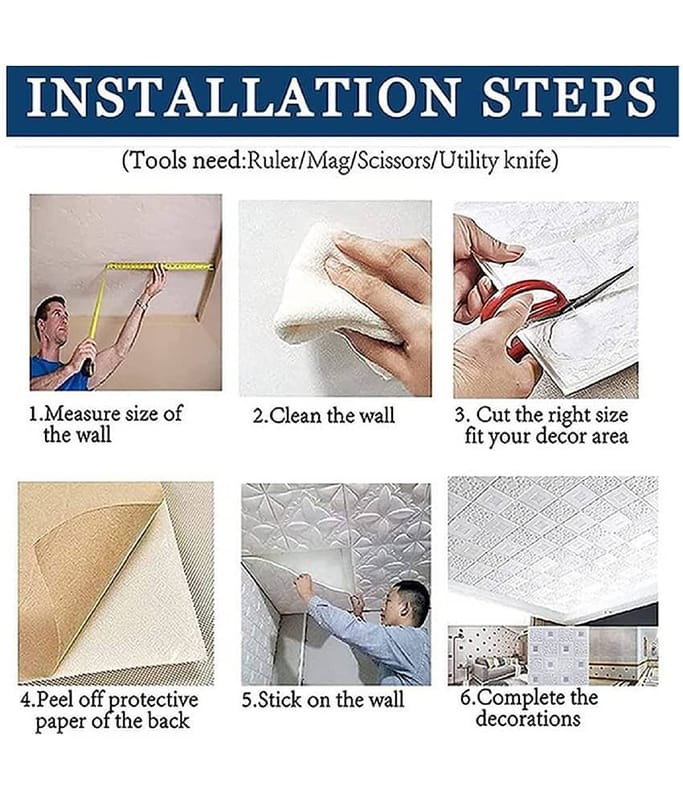 INSTALLATION STEPS

(Tools need:Ruler/Mag/Scissors/Utility knife)

1.Measure size of the wall

2.Clean the wall

3. Cut the right size fit your decor area

4.Peel off protective paper of the back

5.Stick on the wall

6.Complete the decorations