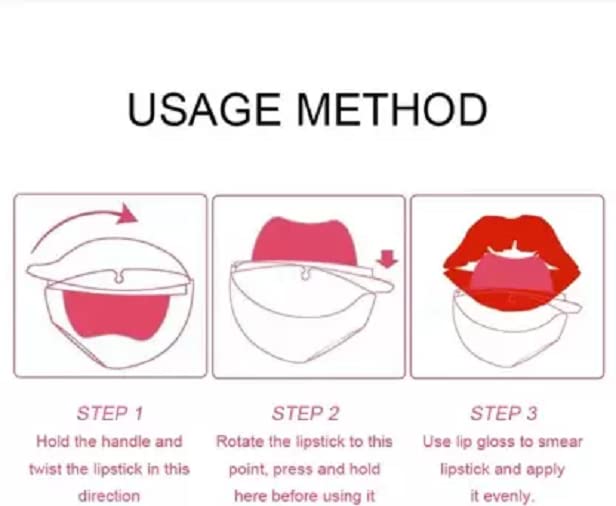 USAGE METHOD

STEP 1
Hold the handle and twist the lipstick in this direction

STEP 2
Rotate the lipstick to this point, press and hold here before using it

STEP 3
Use lip gloss to smear lipstick and apply it evenly.