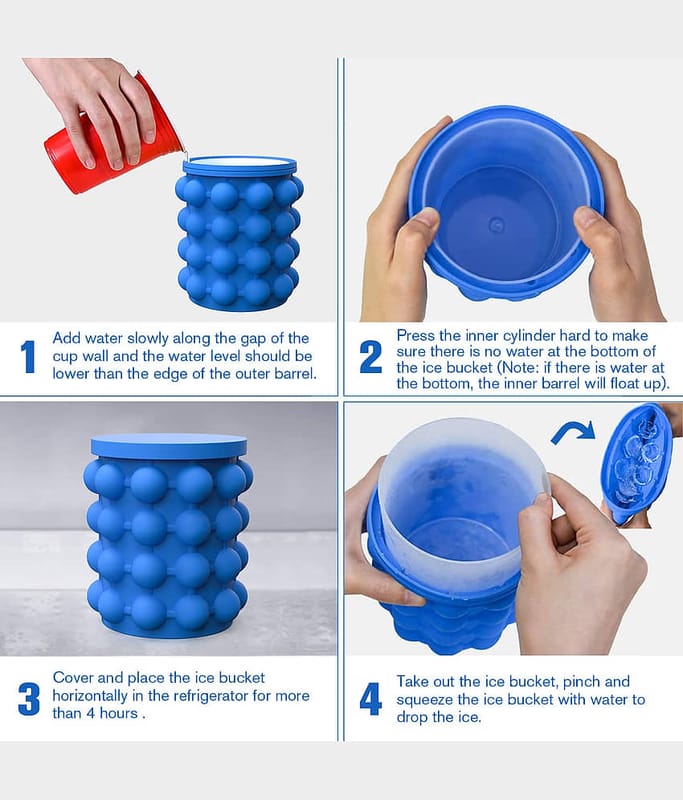 1 Add water slowly along the gap of the cup wall and the water level should be lower than the edge of the outer barrel.

2 Press the inner cylinder hard to make sure there is no water at the bottom of the ice bucket (Note: if there is water at the bottom, the inner barrel will float up).

3 Cover and place the ice bucket horizontally in the refrigerator for more than 4 hours .

4 Take out the ice bucket, pinch and squeeze the ice bucket with water to drop the ice.