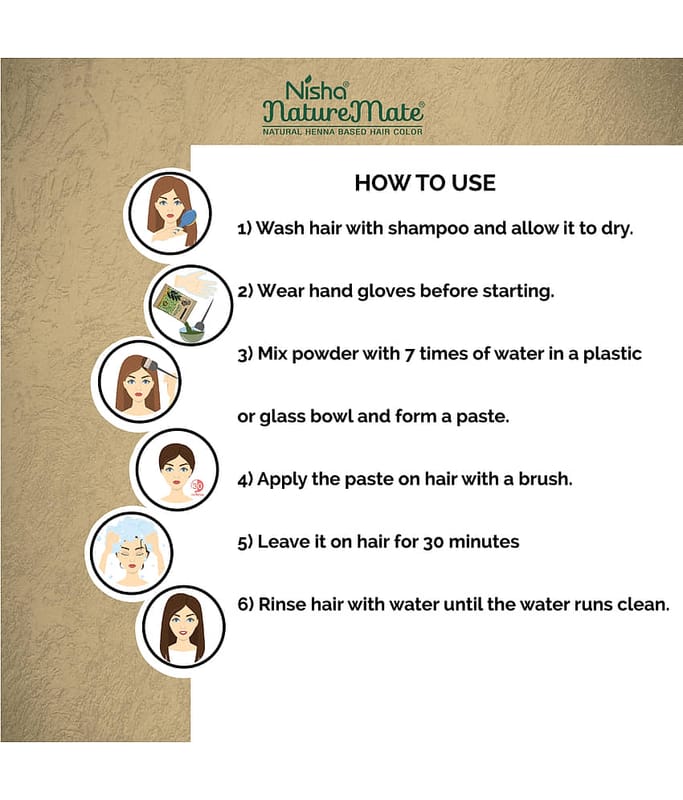 Nisha®
NatureMate®
NATURAL HENNA BASED HAIR COLOR

HOW TO USE

1) Wash hair with shampoo and allow it to dry.

2) Wear hand gloves before starting.

3) Mix powder with 7 times of water in a plastic

or glass bowl and form a paste.

4) Apply the paste on hair with a brush.

30

5) Leave it on hair for 30 minutes

6) Rinse hair with water until the water runs clean.