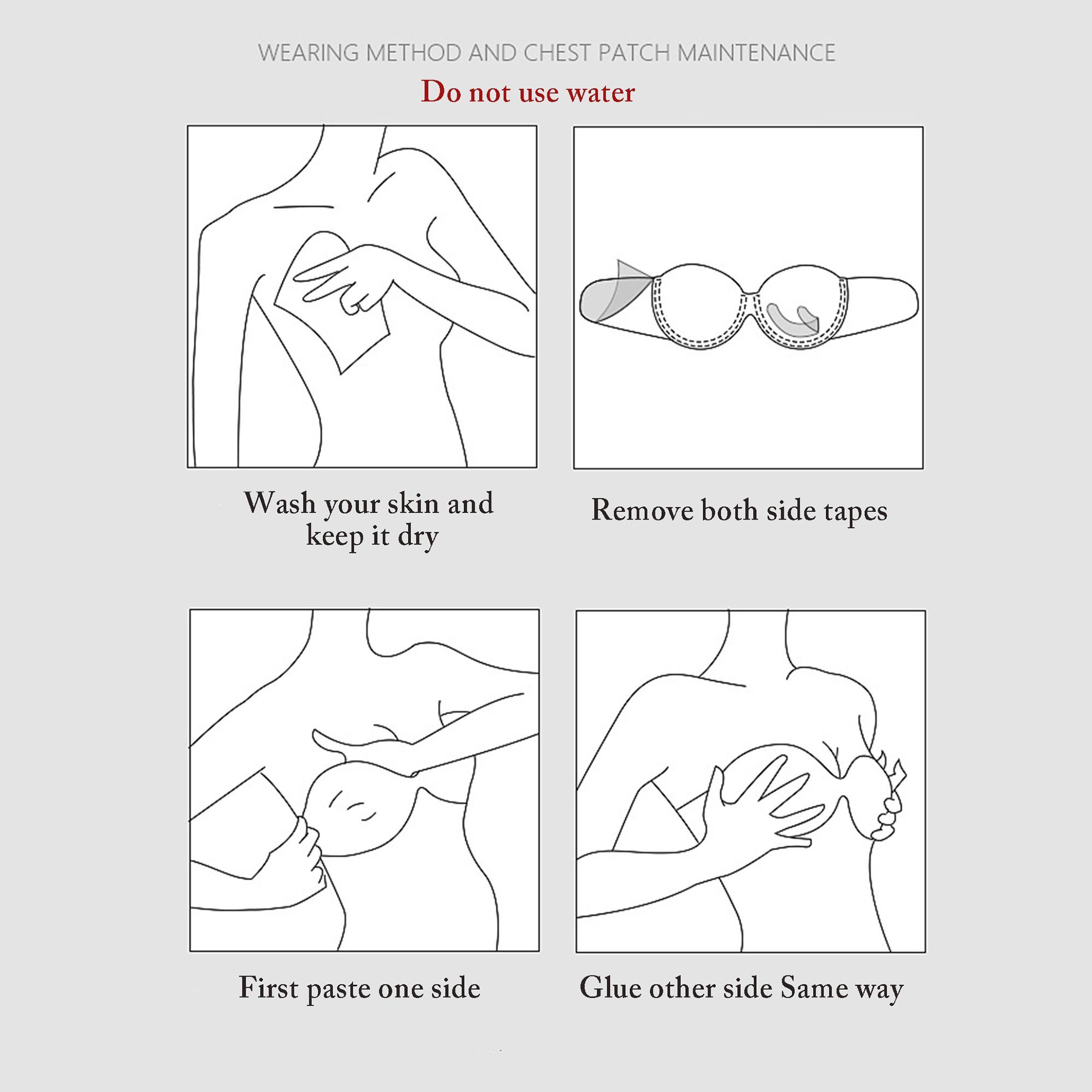 WEARING METHOD AND CHEST PATCH MAINTENANCE

Do not use water

Wash your skin and keep it dry

Remove both side tapes

First paste one side

Glue other side Same way