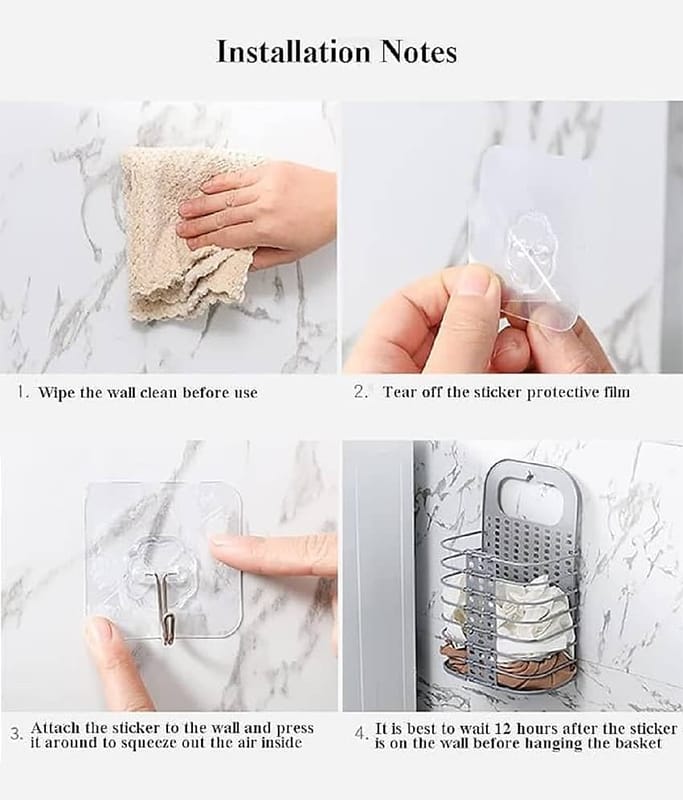 Installation Notes

1. Wipe the wall clean before use

2. Tear off the sticker protective film

3. Attach the sticker to the wall and press it around to squeeze out the air inside

4. It is best to wait 12 hours after the sticker is on the wall before hanging the basket