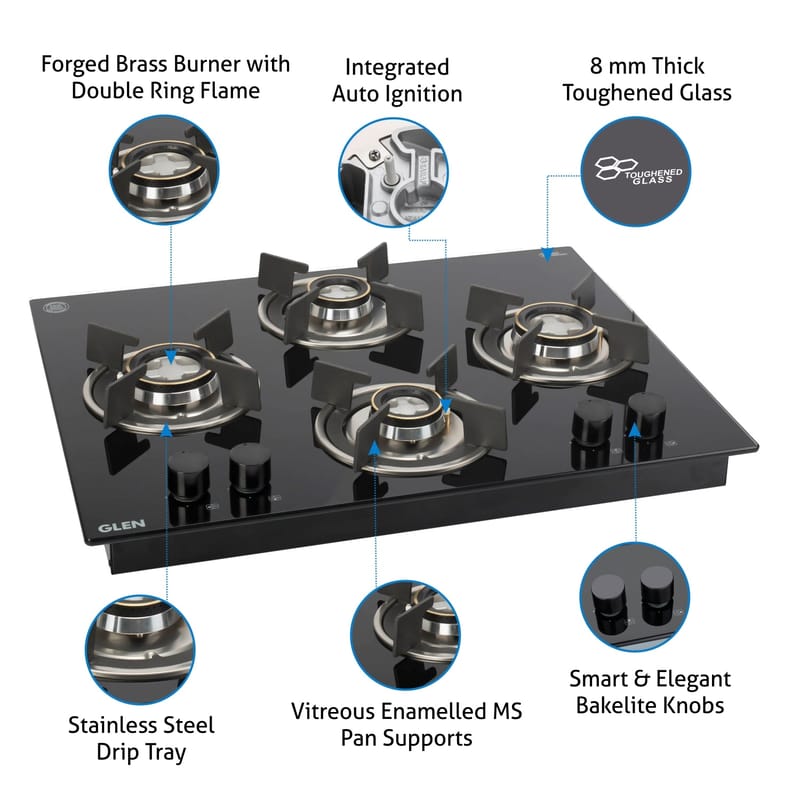 Forged Brass Burner with Double Ring Flame

Integrated Auto Ignition

8 mm Thick Toughened Glass

TOUGHENED GLASS

GLEN

Stainless Steel Drip Tray

Vitreous Enamelled MS Pan Supports

Smart & Elegant Bakelite Knobs