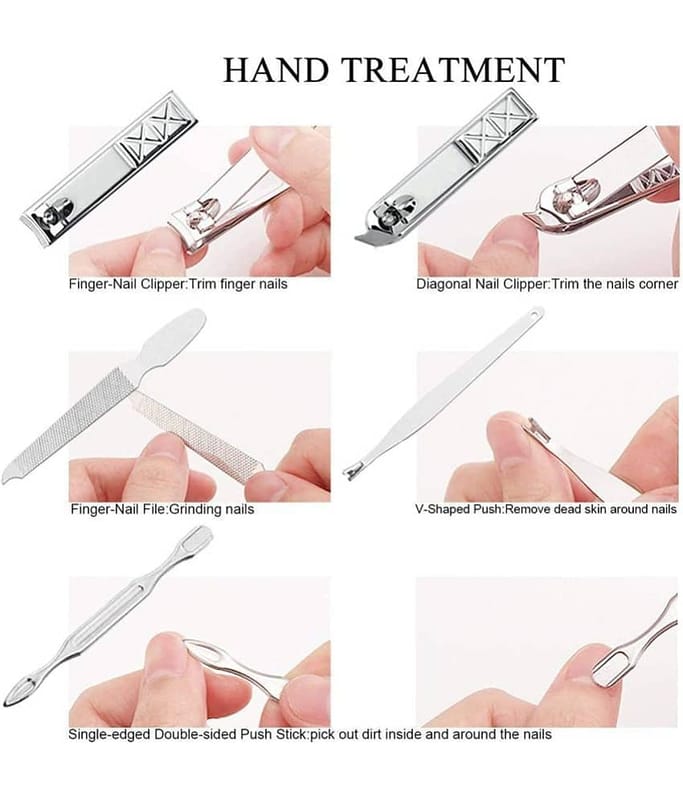 HAND TREATMENT

Finger-Nail Clipper:Trim finger nails

Diagonal Nail Clipper:Trim the nails corner

Finger-Nail File:Grinding nails

V-Shaped Push:Remove dead skin around nails

Single-edged Double-sided Push Stick:pick out dirt inside and around the nails