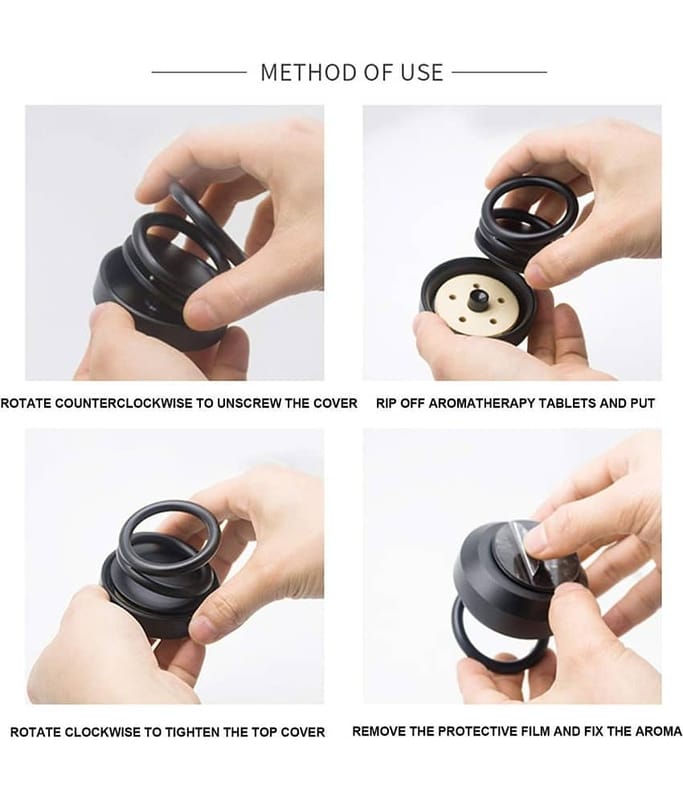 METHOD OF USE

ROTATE COUNTERCLOCKWISE TO UNSCREW THE COVER

RIP OFF AROMATHERAPY TABLETS AND PUT

ROTATE CLOCKWISE TO TIGHTEN THE TOP COVER

REMOVE THE PROTECTIVE FILM AND FIX THE AROMA