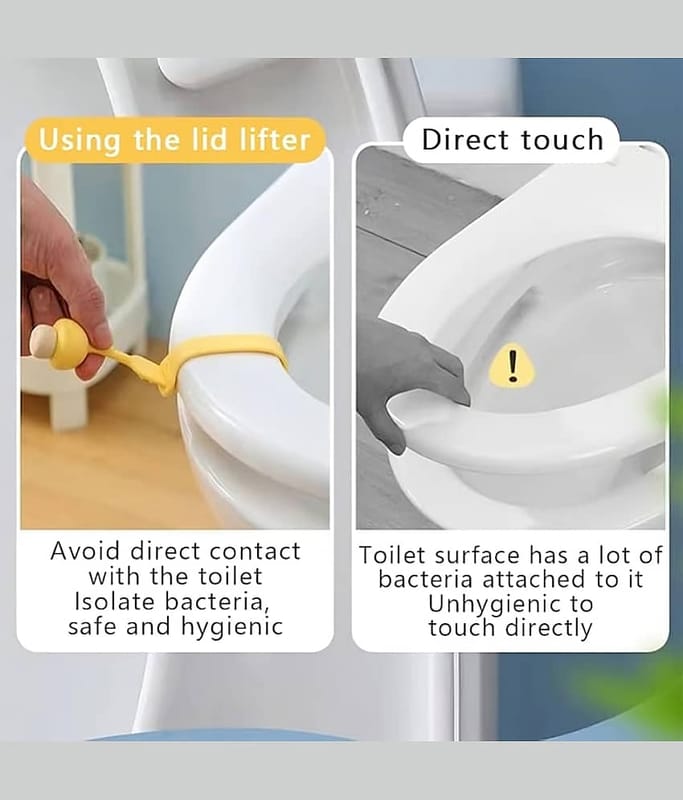 Using the lid lifter

Avoid direct contact with the toilet
Isolate bacteria, safe and hygienic

Direct touch

!

Toilet surface has a lot of bacteria attached to it
Unhygienic to touch directly