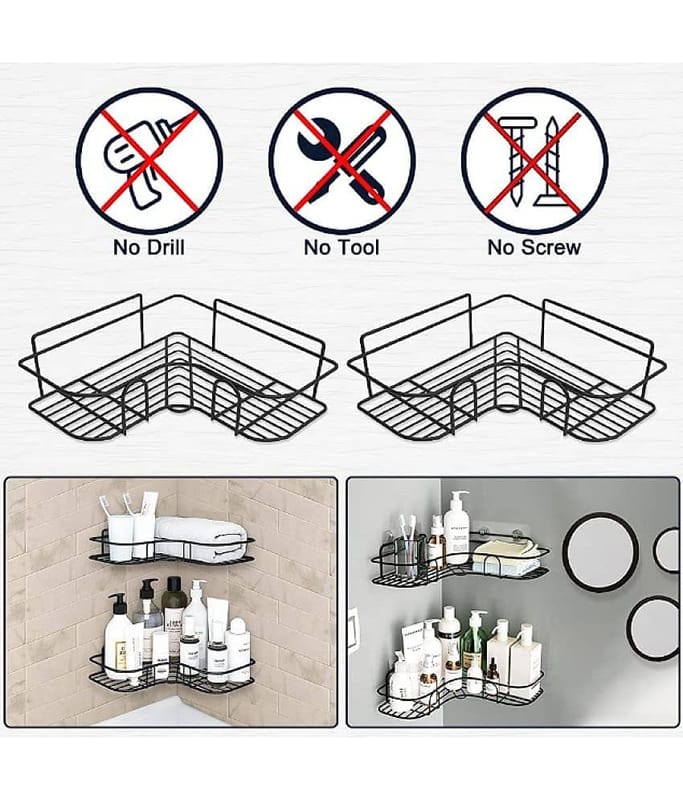 No Drill
No Tool
No Screw