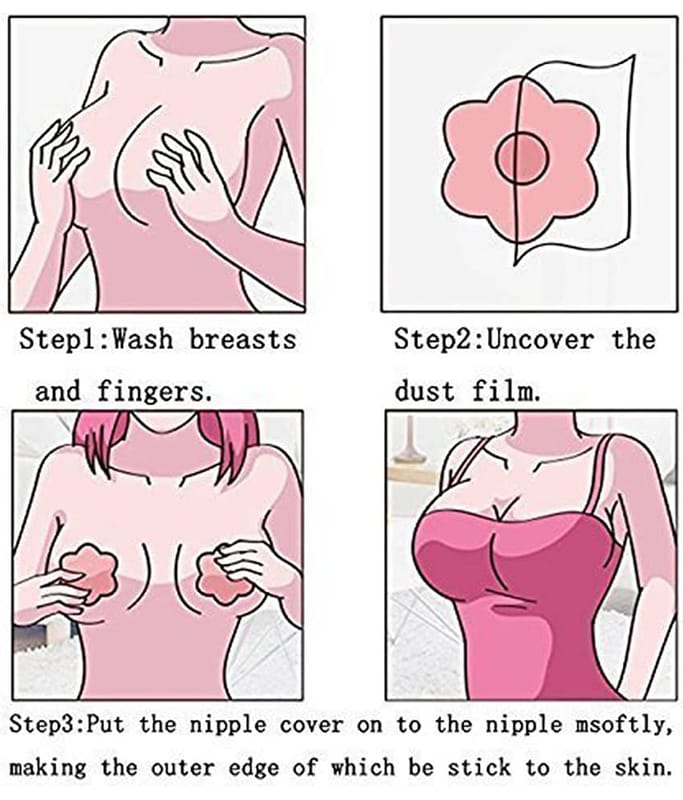 Step1:Wash breasts and fingers.

Step2:Uncover the dust film.

Step3:Put the nipple cover on to the nipple msoftly, making the outer edge of which be stick to the skin.