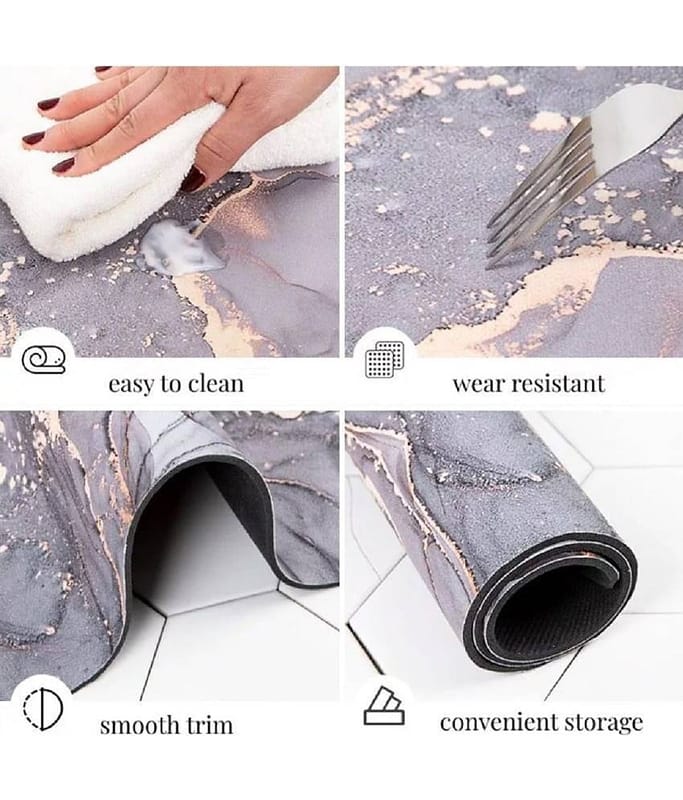 easy to clean

wear resistant

smooth trim

convenient storage