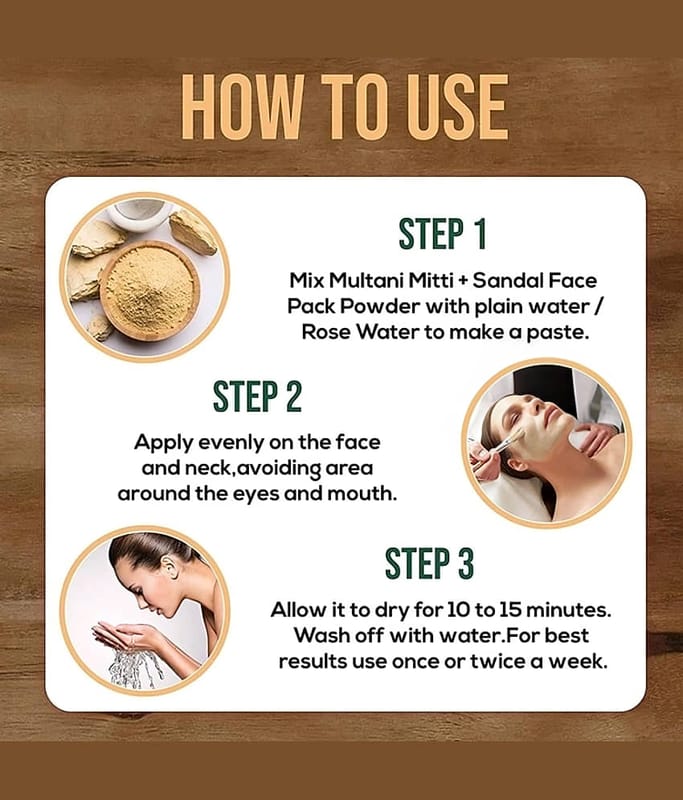 HOW TO USE

STEP 1

Mix Multani Mitti + Sandal Face Pack Powder with plain water / Rose Water to make a paste.

STEP 2

Apply evenly on the face and neck,avoiding area around the eyes and mouth.

STEP 3

Allow it to dry for 10 to 15 minutes. Wash off with water.For best results use once or twice a week.